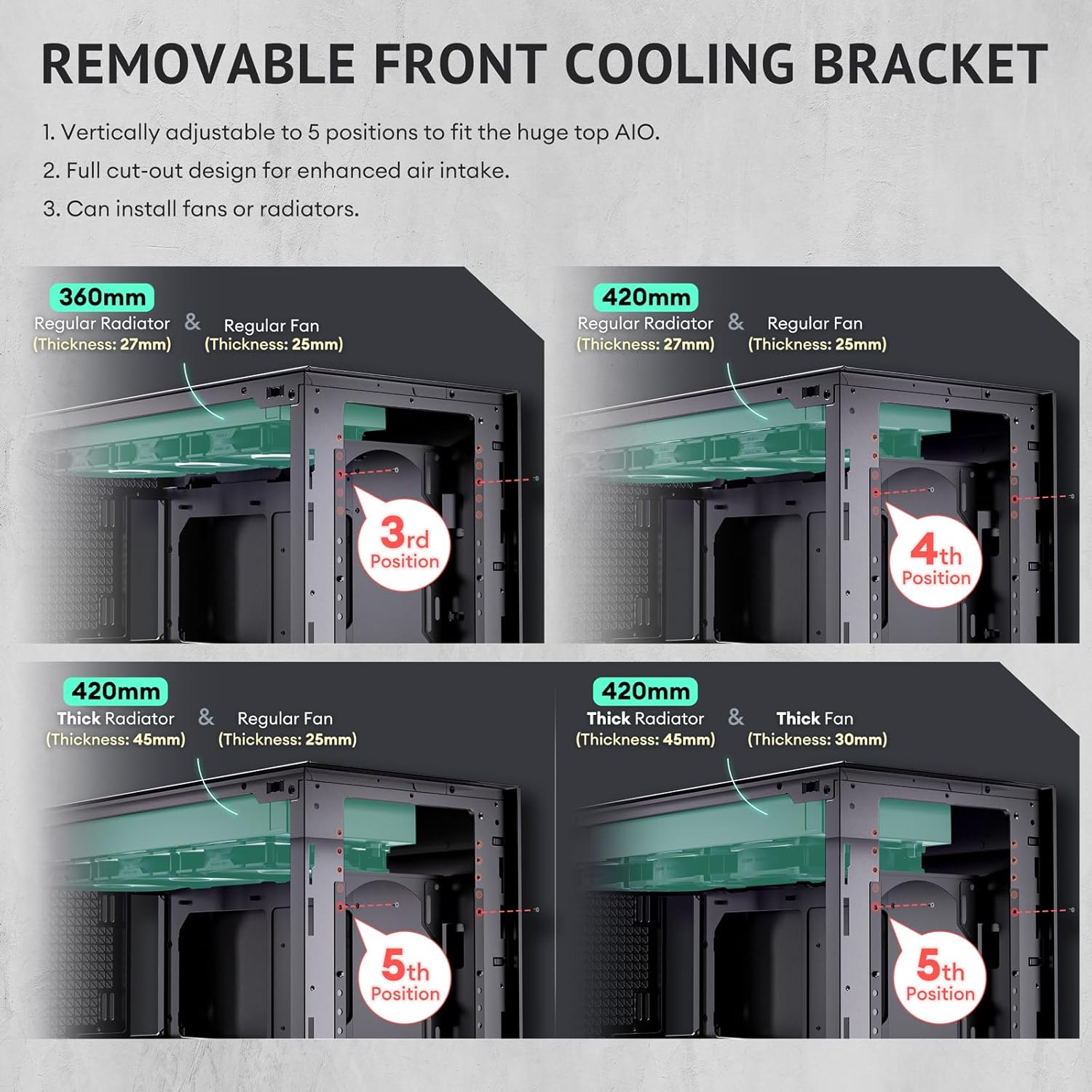 REMOVABLE FRONT COOLING BRACKET

1. Vertically adjustable to 5 positions to fit the huge top AIO.

2. Full cut-out design for enhanced air intake.

3. Can install fans or radiators.

360mm
Regular Radiator (Thickness: 27mm) & Regular Fan (Thickness: 25mm)

3rd Position

420mm
Regular Radiator (Thickness: 27mm) & Regular Fan (Thickness: 25mm)

4th Position

420mm
Thick Radiator (Thickness: 45mm) & Regular Fan (Thickness: 25mm)

5th Position

420mm
Thick Radiator (Thickness: 45mm) & Thick Fan (Thickness: 30mm)

5th Position