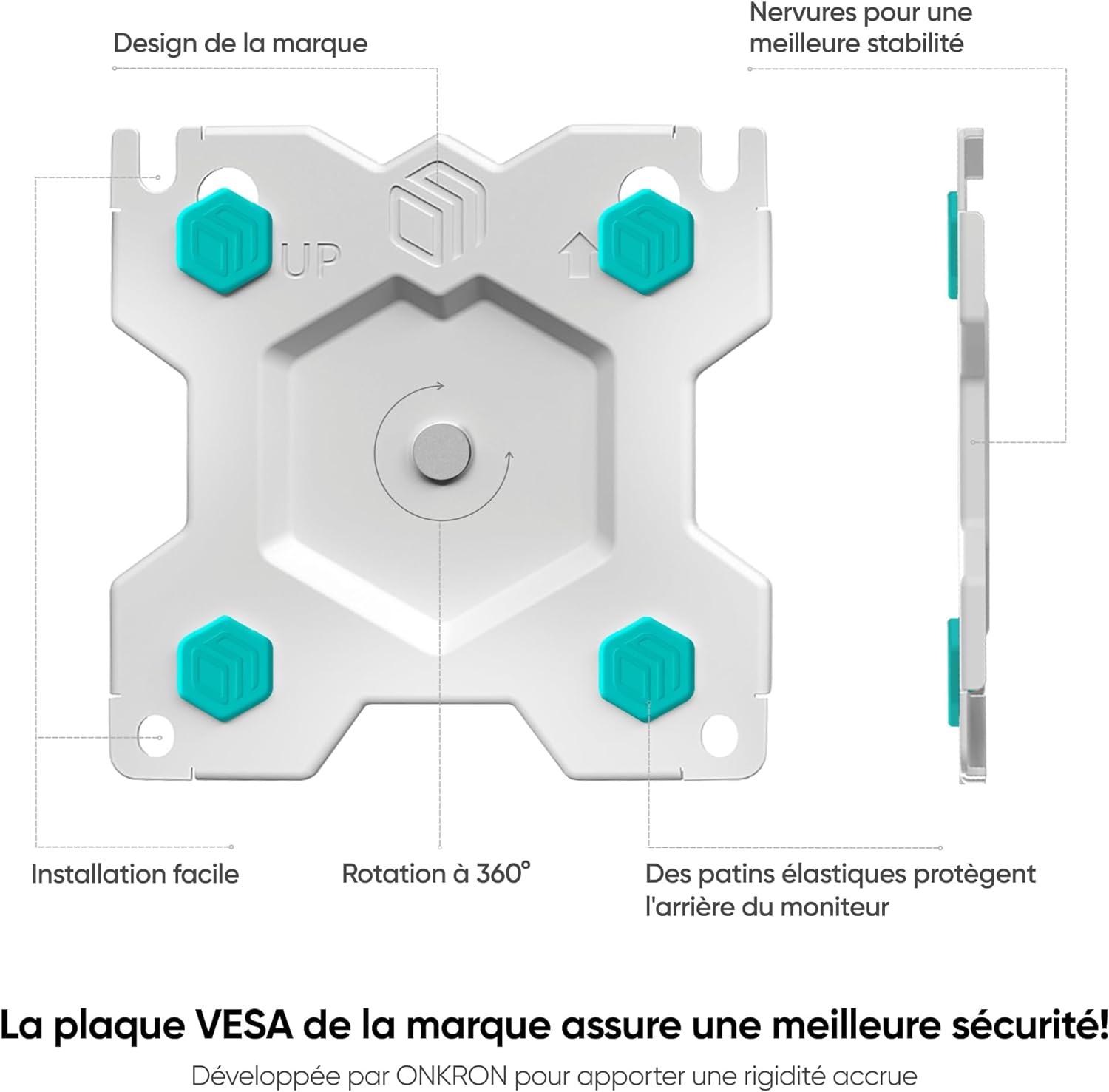 Design de la marque

Nervures pour une meilleure stabilité

UP

Installation facile

Rotation à 360°

Des patins élastiques protègent l'arrière du moniteur

La plaque VESA de la marque assure une meilleure sécurité!

Développée par ONKRON pour apporter une rigidité accrue