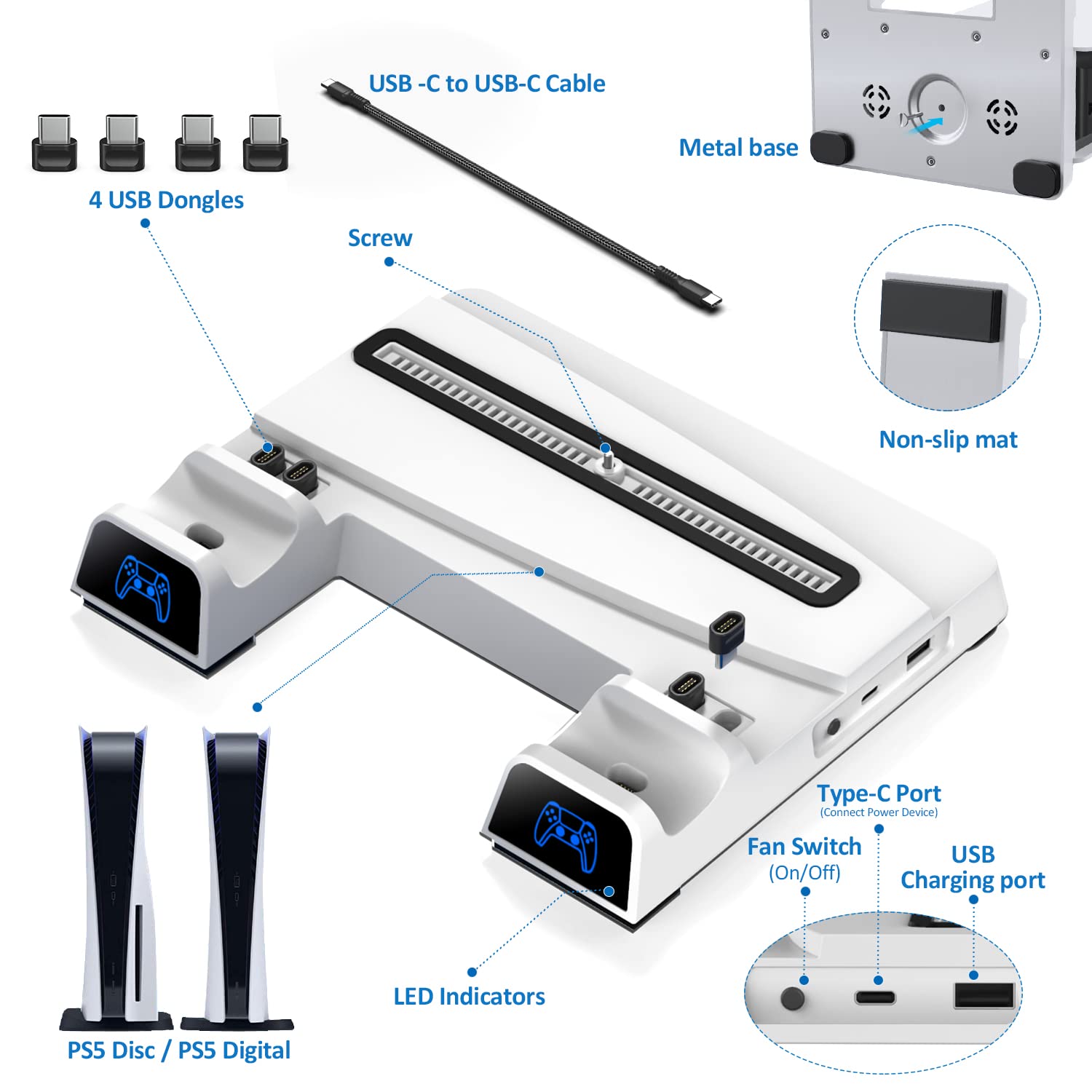 USB -C to USB-C Cable

Metal base

4 USB Dongles

Screw

Non-slip mat

Type-C Port
(Connect Power Device)

Fan Switch
(On/Off)

USB
Charging port

LED Indicators

PS5 Disc / PS5 Digital