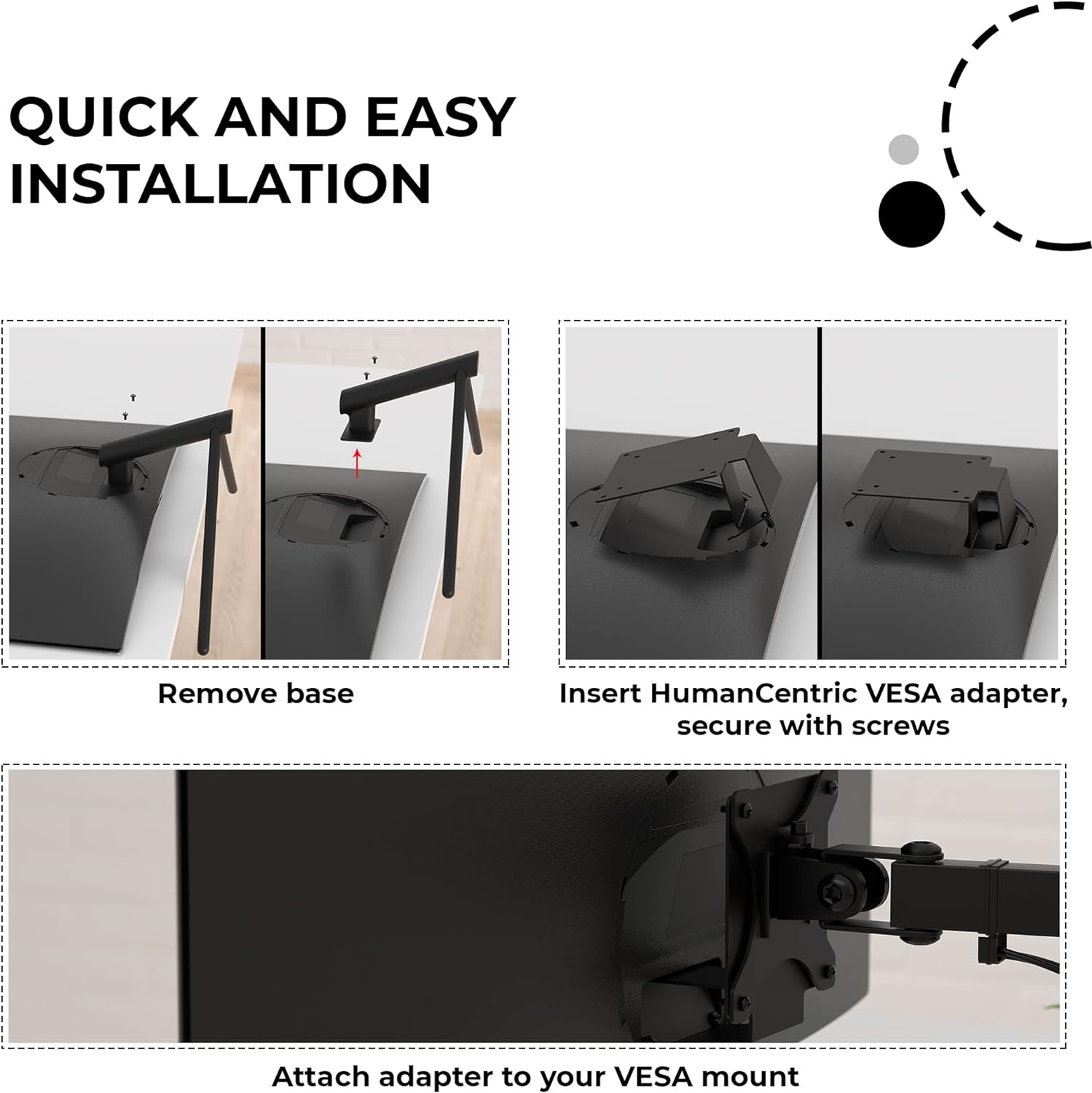 QUICK AND EASY INSTALLATION

Remove base

Insert HumanCentric VESA adapter, secure with screws

Attach adapter to your VESA mount