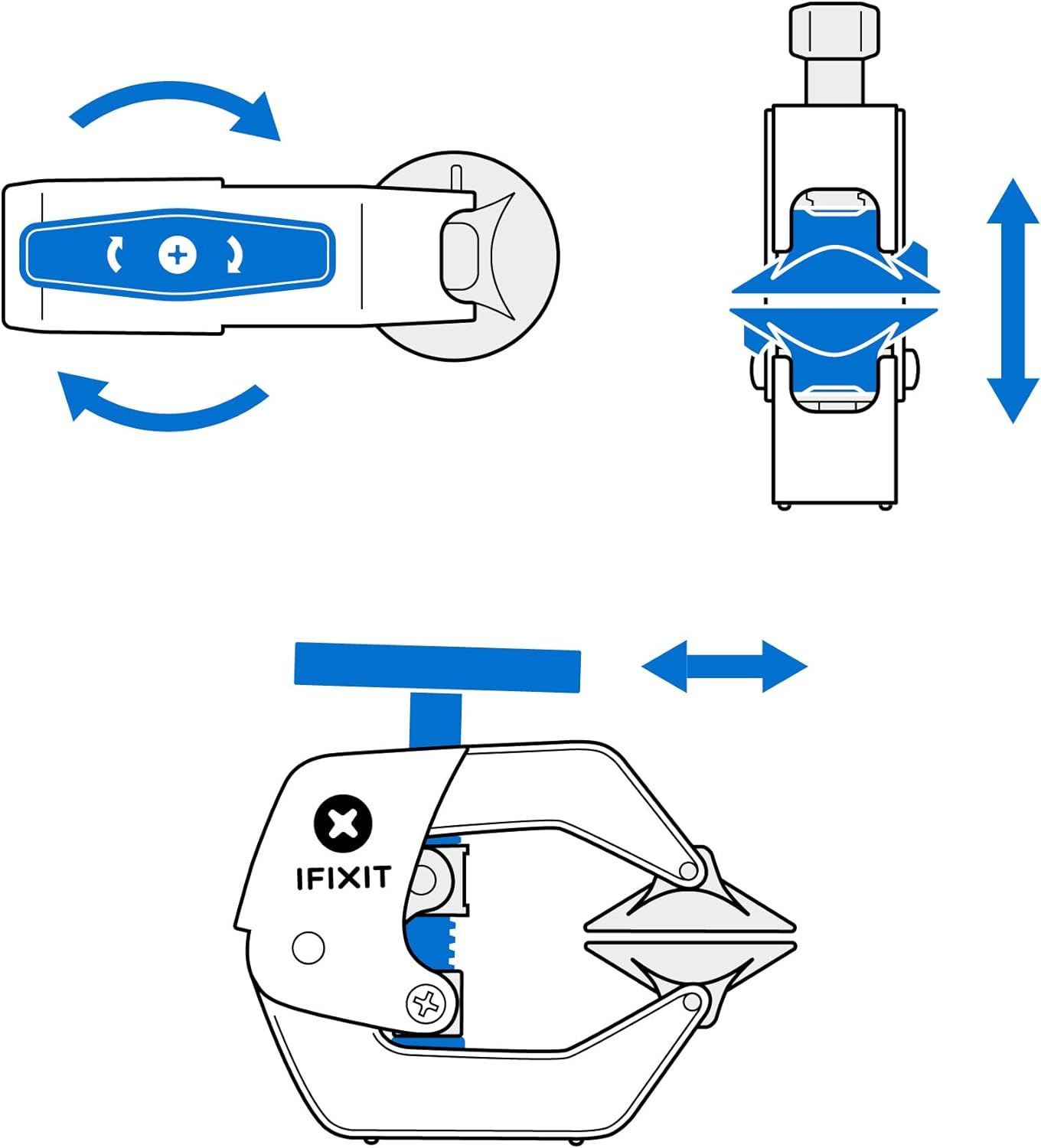 IFIXIT