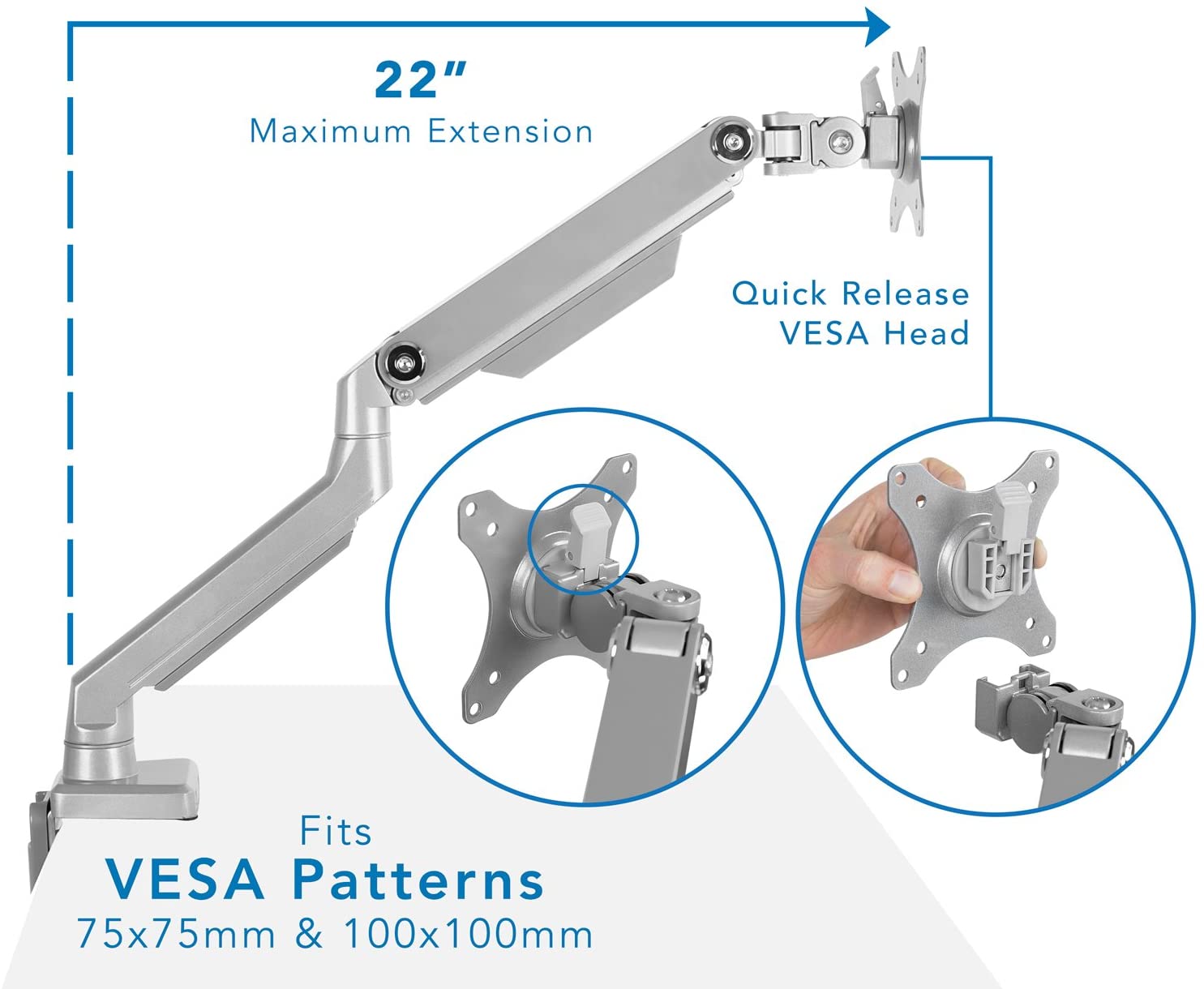 22"
Maximum Extension

Quick Release
VESA Head

Fits
VESA Patterns
75x75mm & 100x100mm