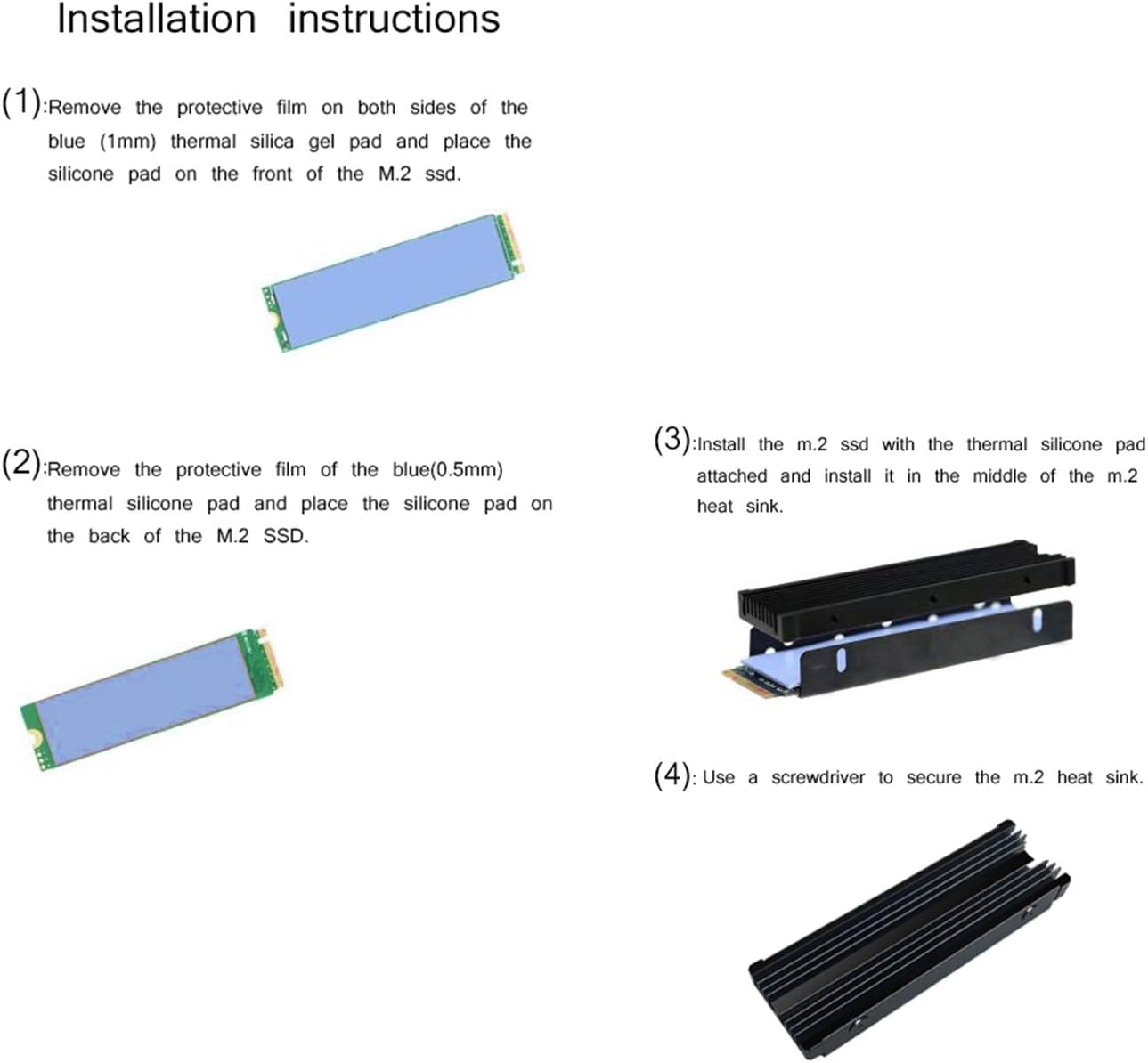 Installation instructions

(1):Remove the protective film on both sides of the blue (1mm) thermal silica gel pad and place the silicone pad on the front of the M.2 ssd.

(2):Remove the protective film of the blue(0.5mm) thermal silicone pad and place the silicone pad on the back of the M.2 SSD.

(3):Install the m.2 ssd with the thermal silicone pad attached and install it in the middle of the m.2 heat sink.

(4): Use a screwdriver to secure the m.2 heat sink.