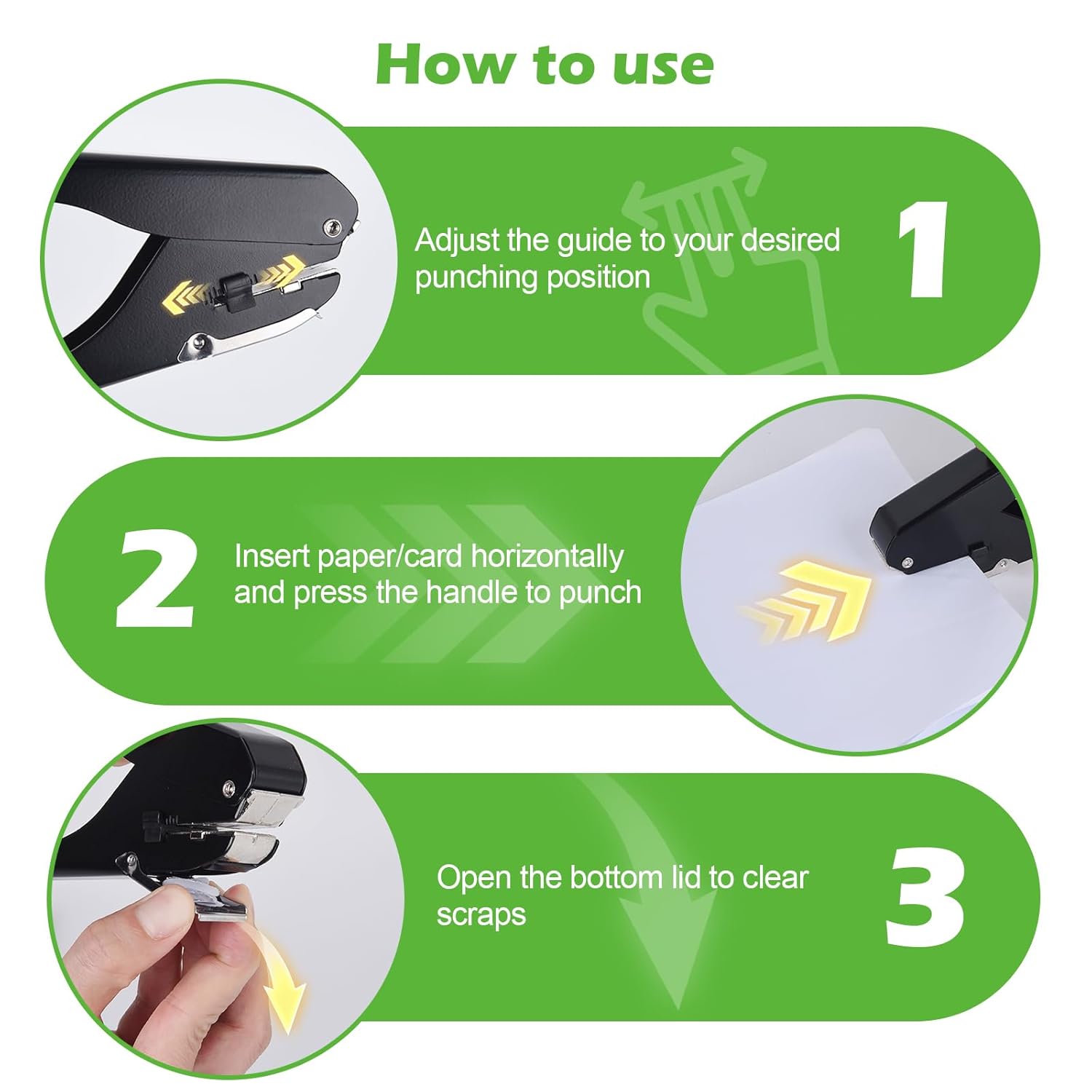 How to use

Adjust the guide to your desired punching position

1

2

Insert paper/card horizontally and press the handle to punch

Open the bottom lid to clear scraps

3