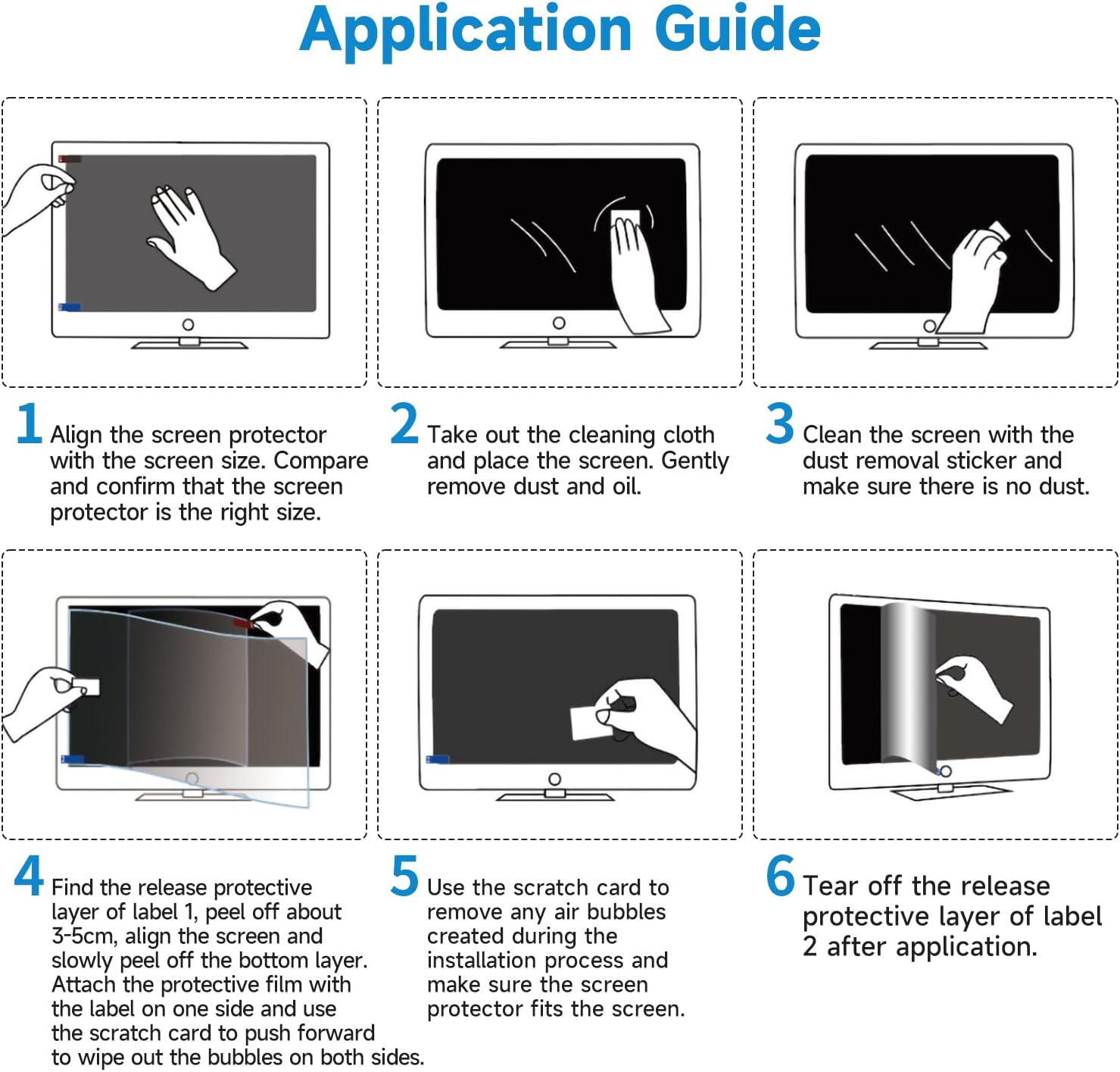 Application Guide

1 Align the screen protector with the screen size. Compare and confirm that the screen protector is the right size.

2 Take out the cleaning cloth and place the screen. Gently remove dust and oil.

3 Clean the screen with the dust removal sticker and make sure there is no dust.

4 Find the release protective layer of label 1, peel off about 3-5cm, align the screen and slowly peel off the bottom layer. Attach the protective film with the label on one side and use the scratch card to push forward to wipe out the bubbles on both sides.

5 Use the scratch card to remove any air bubbles created during the installation process and make sure the screen protector fits the screen.

6 Tear off the release protective layer of label 2 after application.