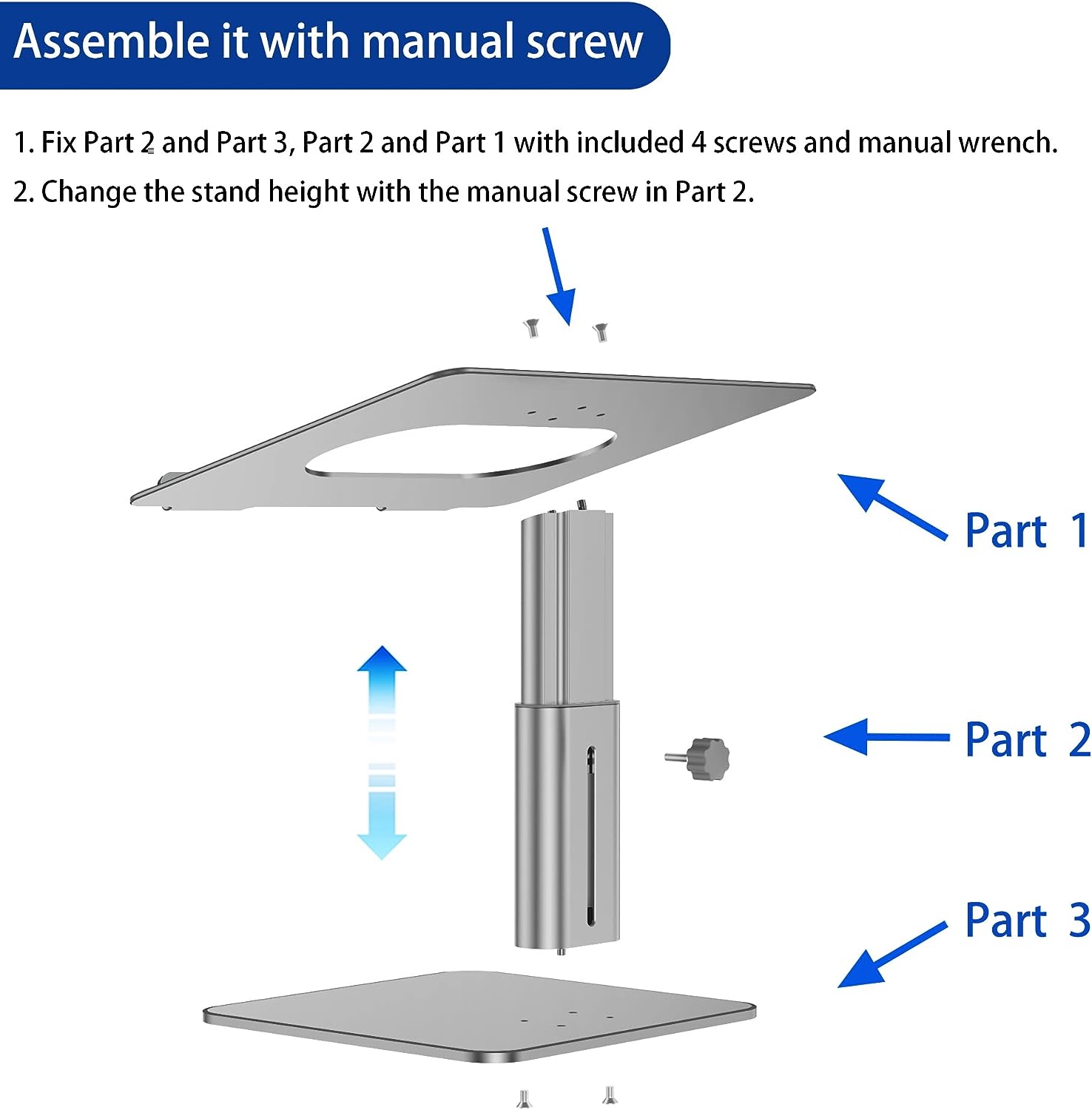 Assemble it with manual screw

1. Fix Part 2 and Part 3, Part 2 and Part 1 with included 4 screws and manual wrench.

2. Change the stand height with the manual screw in Part 2.

Part 1

Part 2

Part 3