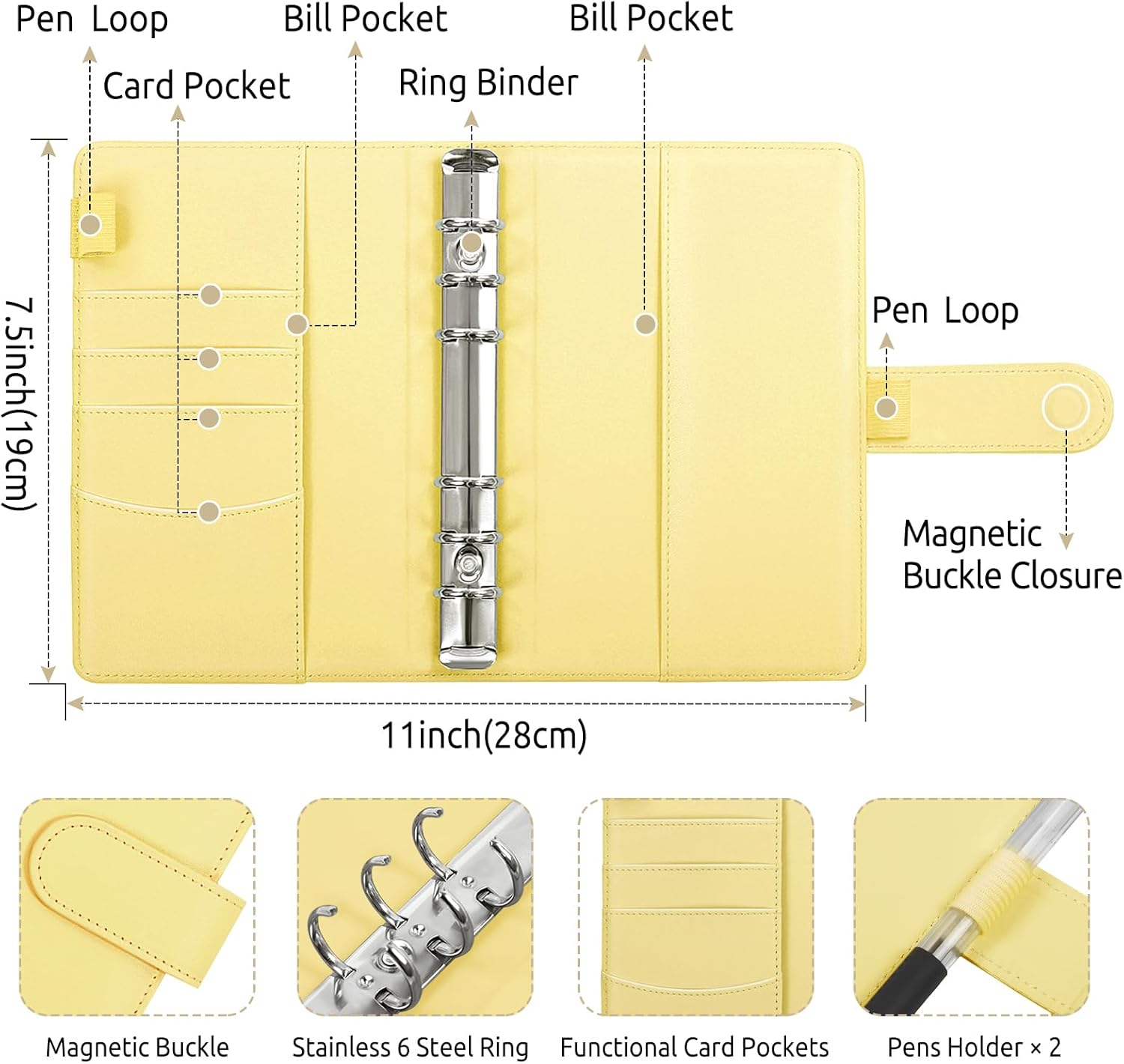 Pen Loop

Bill Pocket

Bill Pocket

Card Pocket

Ring Binder

7.5inch(19cm)

Pen Loop

Magnetic Buckle Closure

11inch(28cm)

Magnetic Buckle

Stainless 6 Steel Ring

Functional Card Pockets

Pens Holder × 2